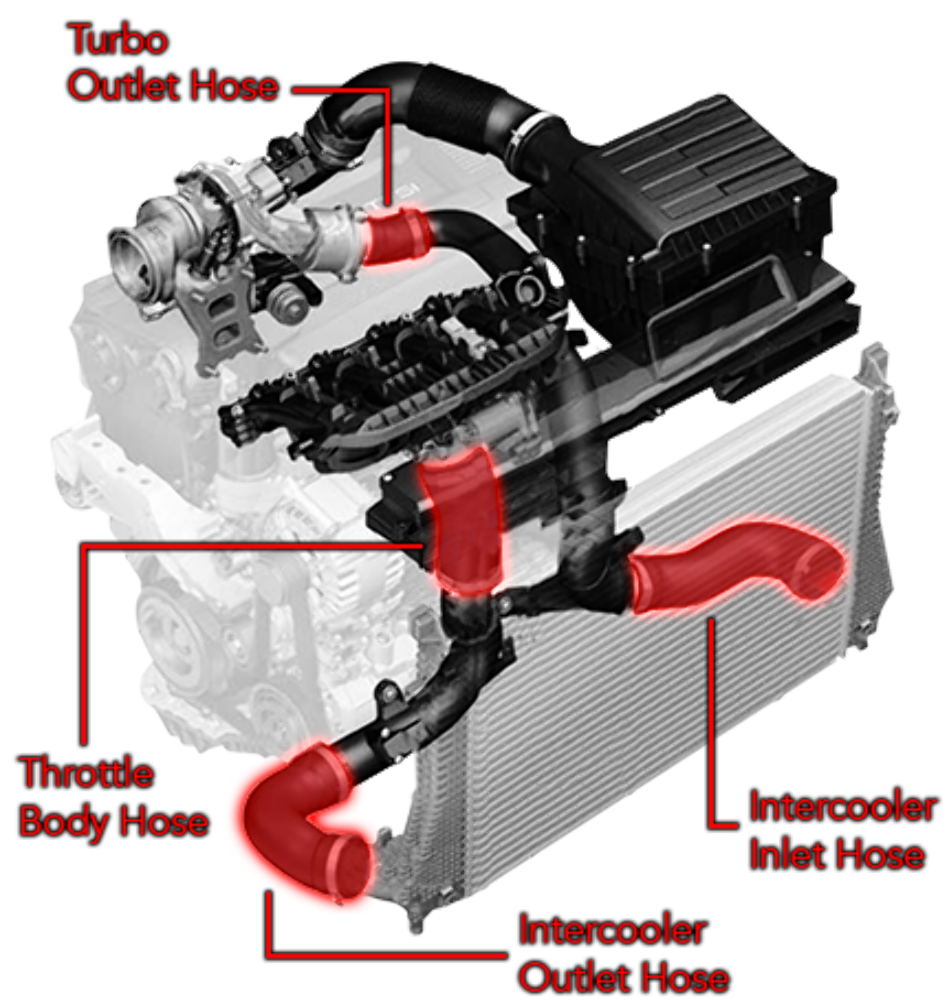 Turbo
Outlet Hose

Throttle
Body Hose

Intercooler
Inlet Hose

Intercooler
Outlet Hose