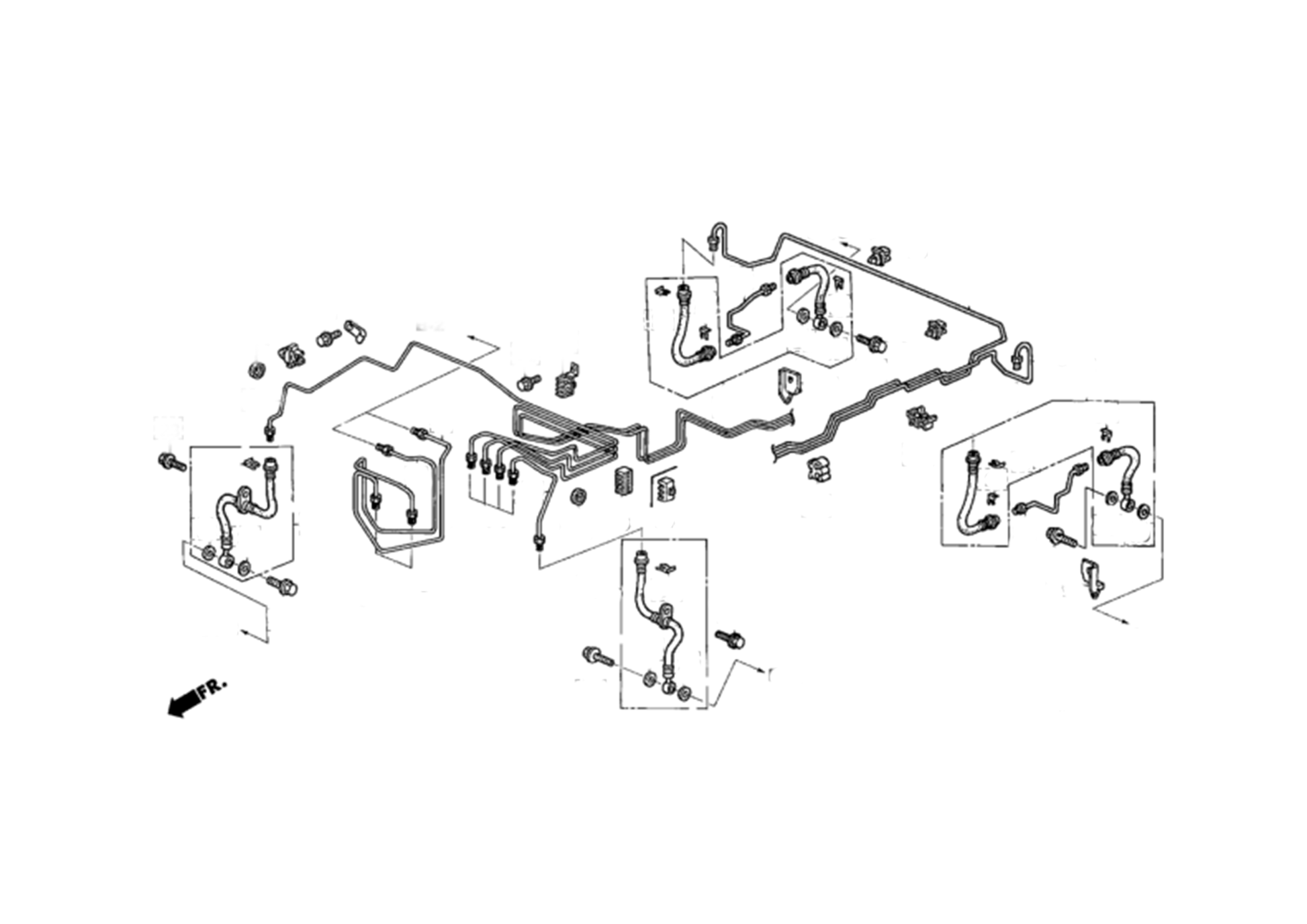 FR.