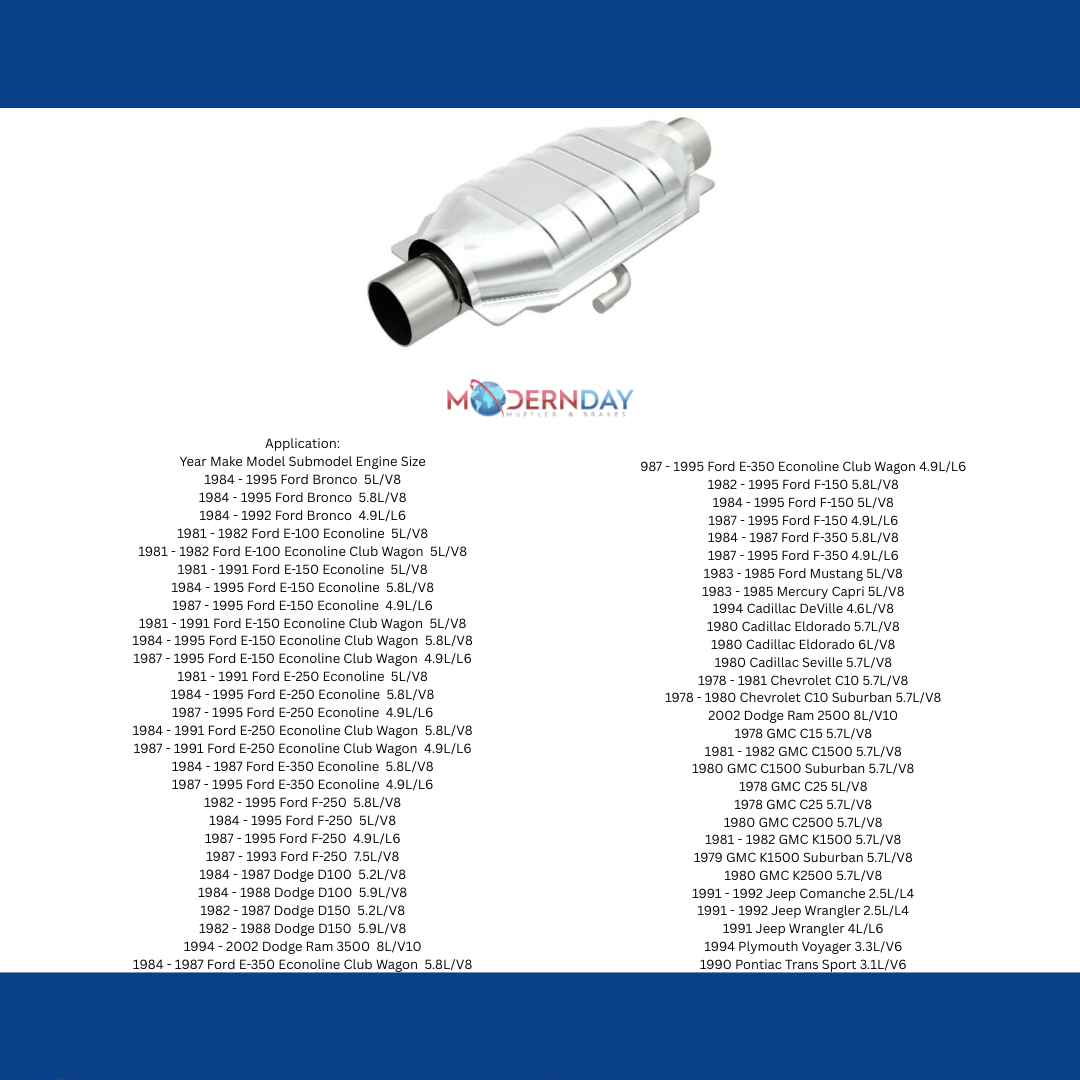 MODERNDAY
MUFFLER & BRAKES

Application:
Year Make Model Submodel Engine Size
1984 - 1995 Ford Bronco 5L/V8
1984 - 1995 Ford Bronco 5.8L/V8
1984 - 1992 Ford Bronco 4.9L/L6
1981 - 1982 Ford E-100 Econoline 5L/V8
1981 - 1982 Ford E-100 Econoline Club Wagon 5L/V8
1981 - 1991 Ford E-150 Econoline 5L/V8
1984 - 1995 Ford E-150 Econoline 5.8L/V8
1987 - 1995 Ford E-150 Econoline 4.9L/L6
1981 - 1991 Ford E-150 Econoline Club Wagon 5L/V8
1984 - 1995 Ford E-150 Econoline Club Wagon 5.8L/V8
1987 - 1995 Ford E-150 Econoline Club Wagon 4.9L/L6
1981 - 1991 Ford E-250 Econoline 5L/V8
1984 - 1995 Ford E-250 Econoline 5.8L/V8
1987 - 1995 Ford E-250 Econoline 4.9L/L6
1984 - 1991 Ford E-250 Econoline Club Wagon 5.8L/V8
1987 - 1991 Ford E-250 Econoline Club Wagon 4.9L/L6
1984 - 1987 Ford E-350 Econoline 5.8L/V8
1987 - 1995 Ford E-350 Econoline 4.9L/L6
1982 - 1995 Ford F-250 5.8L/V8
1984 - 1995 Ford F-250 5L/V8
1987 - 1995 Ford F-250 4.9L/L6
1987 - 1993 Ford F-250 7.5L/V8
1984 - 1987 Dodge D100 5.2L/V8
1984 - 1988 Dodge D100 5.9L/V8
1982 - 1987 Dodge D150 5.2L/V8
1982 - 1988 Dodge D150 5.9L/V8
1994 - 2002 Dodge Ram 3500 8L/V10
1984 - 1987 Ford E-350 Econoline Club Wagon 5.8L/V8

987 - 1995 Ford E-350 Econoline Club Wagon 4.9L/L6
1982 - 1995 Ford F-150 5.8L/V8
1984 - 1995 Ford F-150 5L/V8
1987 - 1995 Ford F-150 4.9L/L6
1984 - 1987 Ford F-350 5.8L/V8
1987 - 1995 Ford F-350 4.9L/L6
1983 - 1985 Ford Mustang 5L/V8
1983 - 1985 Mercury Capri 5L/V8
1994 Cadillac DeVille 4.6L/V8
1980 Cadillac Eldorado 5.7L/V8
1980 Cadillac Eldorado 6L/V8
1980 Cadillac Seville 5.7L/V8
1978 - 1981 Chevrolet C10 5.7L/V8
1978 - 1980 Chevrolet C10 Suburban 5.7L/V8
2002 Dodge Ram 2500 8L/V10
1978 GMC C15 5.7L/V8
1981 - 1982 GMC C1500 5.7L/V8
1980 GMC C1500 Suburban 5.7L/V8
1978 GMC C25 5L/V8
1978 GMC C25 5.7L/V8
1980 GMC C2500 5.7L/V8
1981 - 1982 GMC K1500 5.7L/V8
1979 GMC K1500 Suburban 5.7L/V8
1980 GMC K2500 5.7L/V8
1991 - 1992 Jeep Comanche 2.5L/L4
1991 - 1992 Jeep Wrangler 2.5L/L4
1991 Jeep Wrangler 4L/L6
1994 Plymouth Voyager 3.3L/V6
1990 Pontiac Trans Sport 3.1L/V6