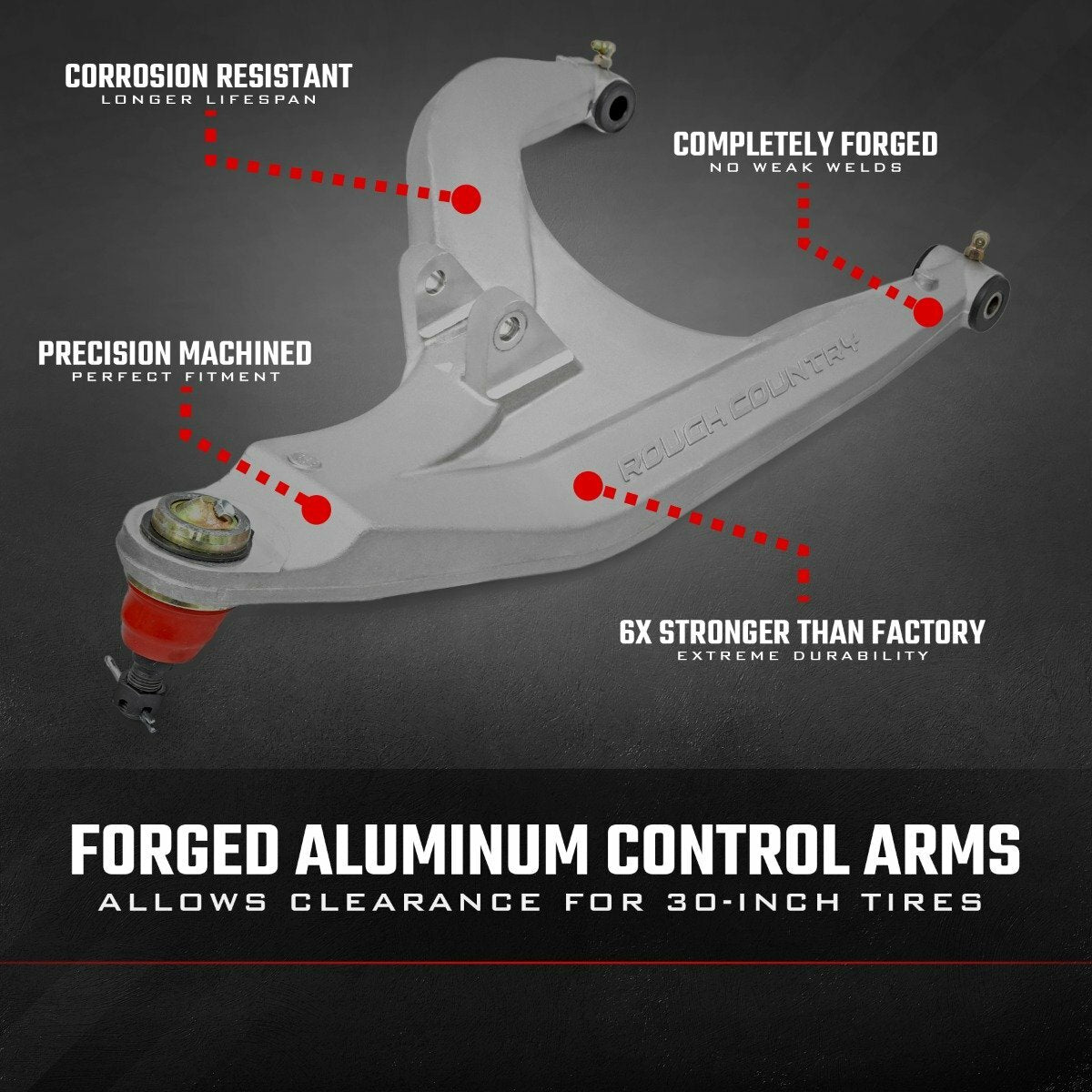 CORROSION RESISTANT
LONGER LIFESPAN

COMPLETELY FORGED
NO WEAK WELDS

PRECISION MACHINED
PERFECT FITMENT

ROUGH COUNTRY

6X STRONGER THAN FACTORY
EXTREME DURABILITY

FORGED ALUMINUM CONTROL ARMS
ALLOWS CLEARANCE FOR 30-INCH TIRES