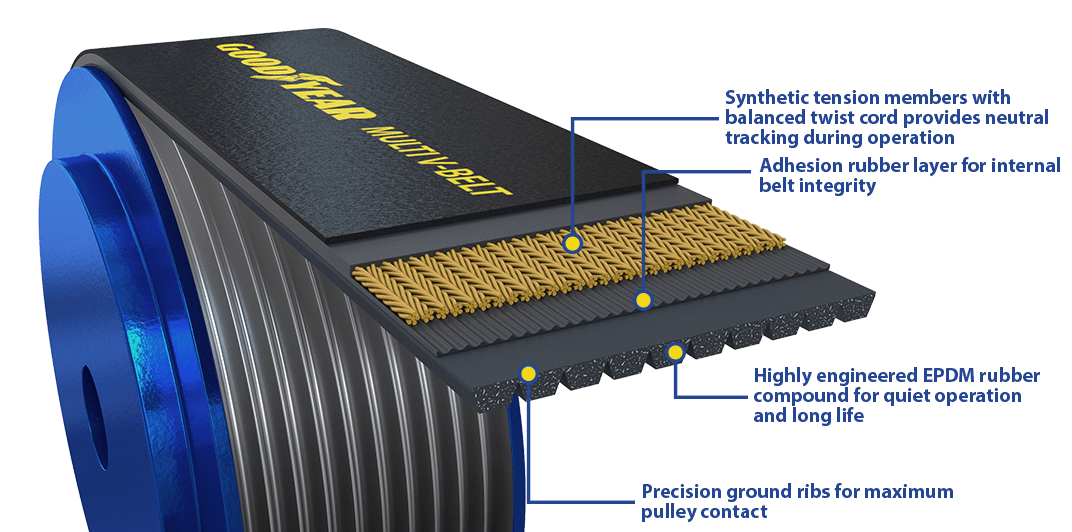 GOODYEAR MULTI V-BELT

Synthetic tension members with balanced twist cord provides neutral tracking during operation

Adhesion rubber layer for internal belt integrity

Highly engineered EPDM rubber compound for quiet operation and long life

Precision ground ribs for maximum pulley contact