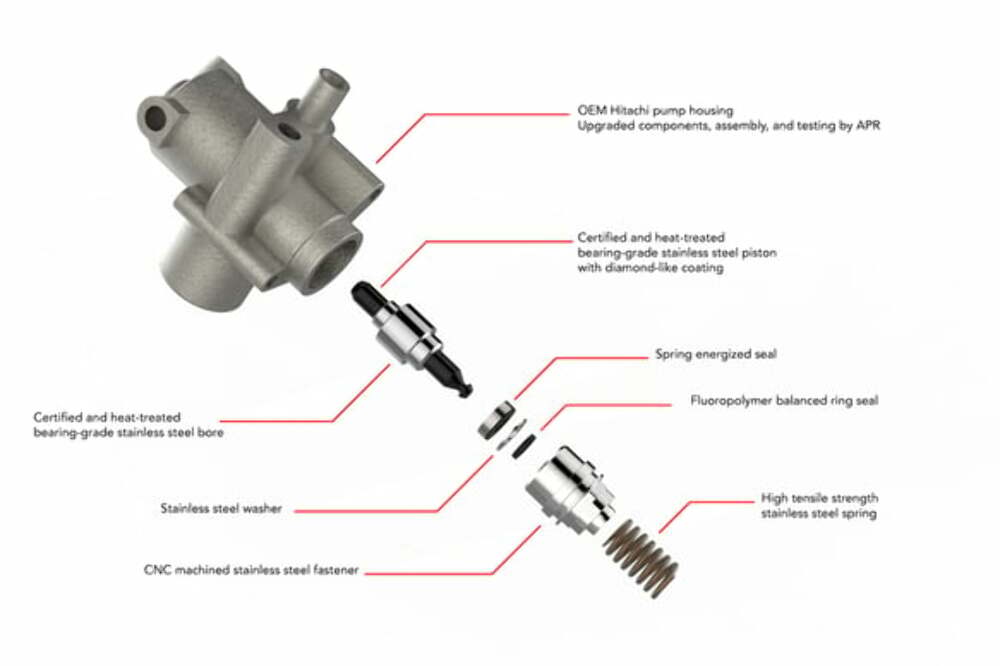 OEM Hitachi pump housing
Upgraded components, assembly, and testing by APR

Certified and heat-treated
bearing-grade stainless steel piston
with diamond-like coating

Spring energized seal

Fluoropolymer balanced ring seal

Certified and heat-treated
bearing-grade stainless steel bore

Stainless steel washer

High tensile strength
stainless steel spring

CNC machined stainless steel fastener