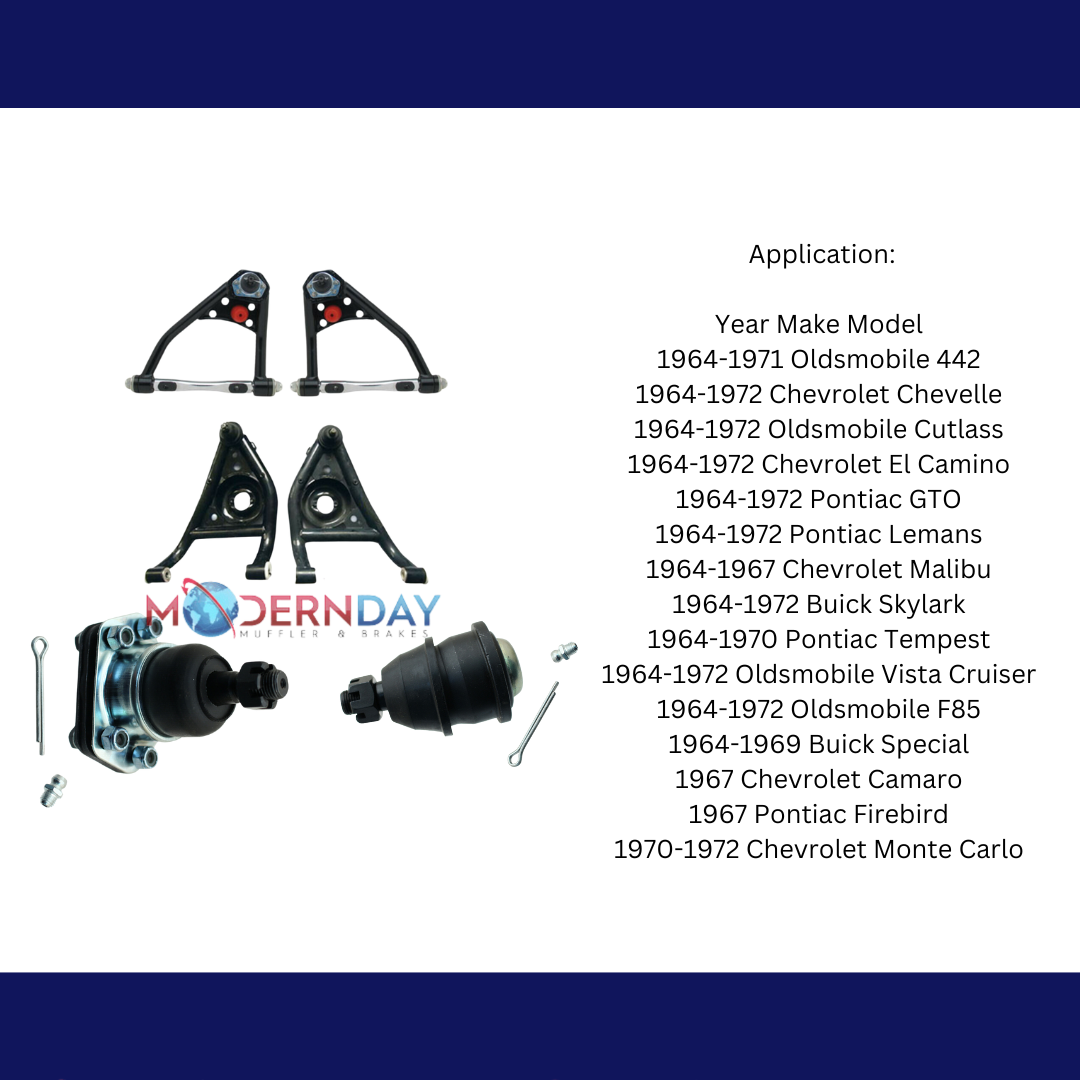 MODERNDAY
MUFFLER & BRAKES

Application:

Year Make Model
1964-1971 Oldsmobile 442
1964-1972 Chevrolet Chevelle
1964-1972 Oldsmobile Cutlass
1964-1972 Chevrolet El Camino
1964-1972 Pontiac GTO
1964-1972 Pontiac Lemans
1964-1967 Chevrolet Malibu
1964-1972 Buick Skylark
1964-1970 Pontiac Tempest
1964-1972 Oldsmobile Vista Cruiser
1964-1972 Oldsmobile F85
1964-1969 Buick Special
1967 Chevrolet Camaro
1967 Pontiac Firebird
1970-1972 Chevrolet Monte Carlo