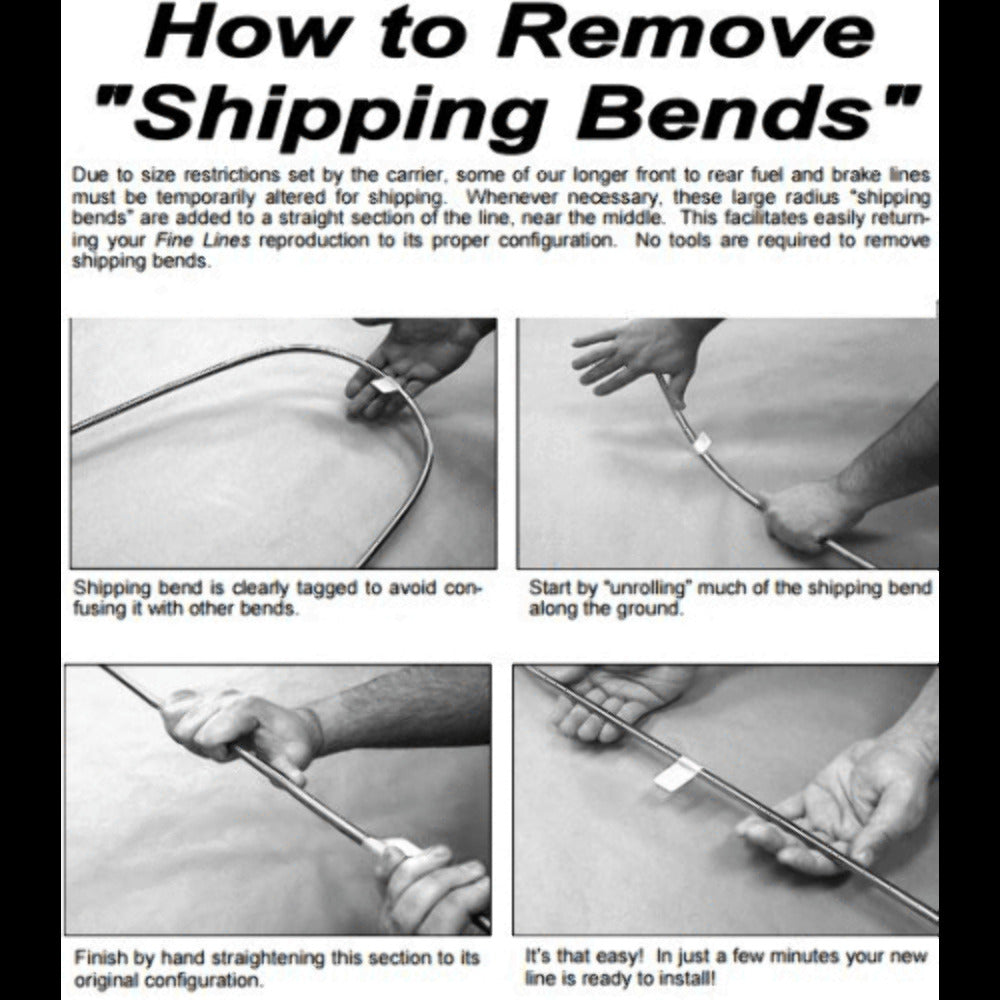 How to Remove "Shipping Bends"

Due to size restrictions set by the carrier, some of our longer front to rear fuel and brake lines must be temporarily altered for shipping. Whenever necessary, these large radius "shipping bends" are added to a straight section of the line, near the middle. This facilitates easily returning your Fine Lines reproduction to its proper configuration. No tools are required to remove shipping bends.

Shipping bend is clearly tagged to avoid confusing it with other bends.

Start by "unrolling" much of the shipping bend along the ground.

Finish by hand straightening this section to its original configuration.

It's that easy! In just a few minutes your new line is ready to install!