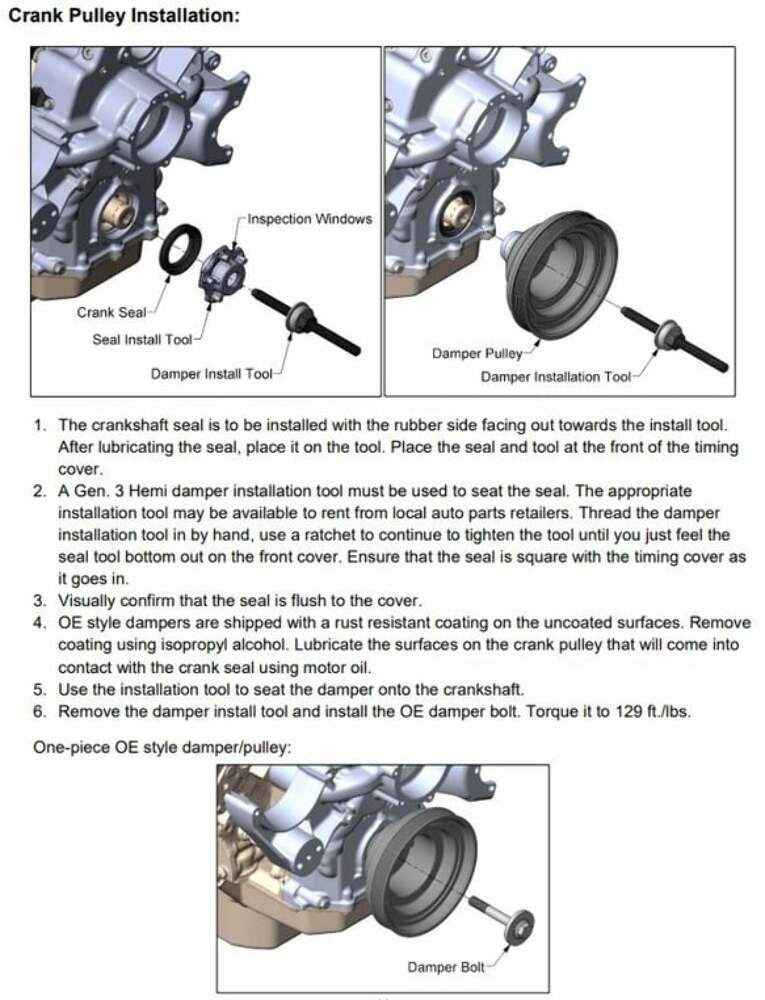 Crank Pulley Installation:

Inspection Windows
Crank Seal
Seal Install Tool
Damper Install Tool

Damper Pulley
Damper Installation Tool

1. The crankshaft seal is to be installed with the rubber side facing out towards the install tool. After lubricating the seal, place it on the tool. Place the seal and tool at the front of the timing cover.
2. A Gen. 3 Hemi damper installation tool must be used to seat the seal. The appropriate installation tool may be available to rent from local auto parts retailers. Thread the damper installation tool in by hand, use a ratchet to continue to tighten the tool until you just feel the seal tool bottom out on the front cover. Ensure that the seal is square with the timing cover as it goes in.
3. Visually confirm that the seal is flush to the cover.
4. OE style dampers are shipped with a rust resistant coating on the uncoated surfaces. Remove coating using isopropyl alcohol. Lubricate the surfaces on the crank pulley that will come into contact with the crank seal using motor oil.
5. Use the installation tool to seat the damper onto the crankshaft.
6. Remove the damper install tool and install the OE damper bolt. Torque it to 129 ft./lbs.

One-piece OE style damper/pulley:

Damper Bolt